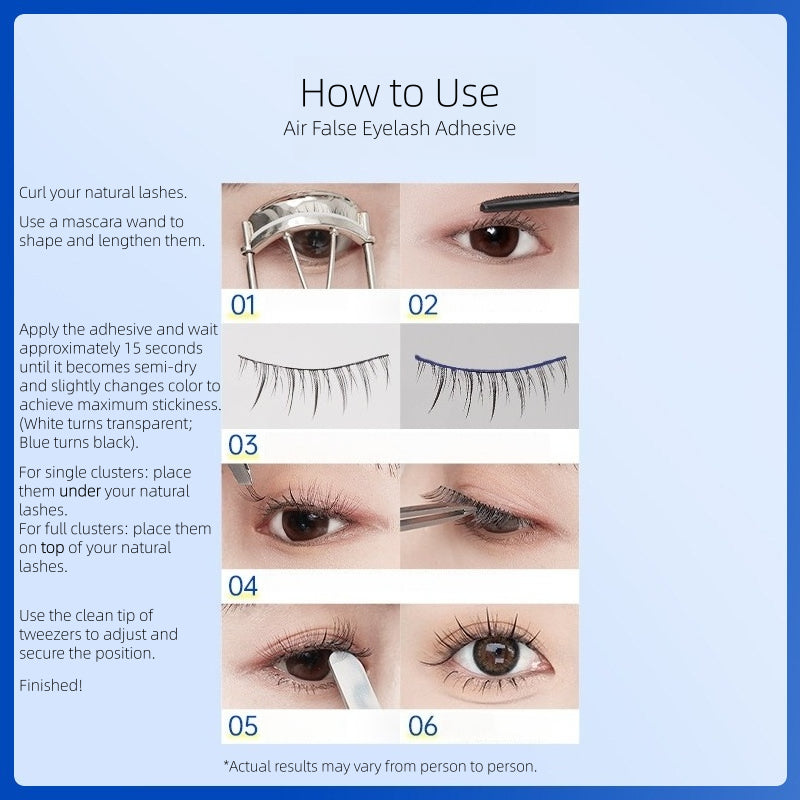 How to Use
Air False Eyelash Adhesive

Curl your natural lashes.

Use a mascara wand to shape and lengthen them.

01

02

Apply the adhesive and wait approximately 15 seconds until it becomes semi-dry and slightly changes color to achieve maximum stickiness. (White turns transparent; Blue turns black).

03

For single clusters: place them under your natural lashes.
For full clusters: place them on top of your natural lashes.

04

Use the clean tip of tweezers to adjust and secure the position.

Finished!

05

06

*Actual results may vary from person to person.