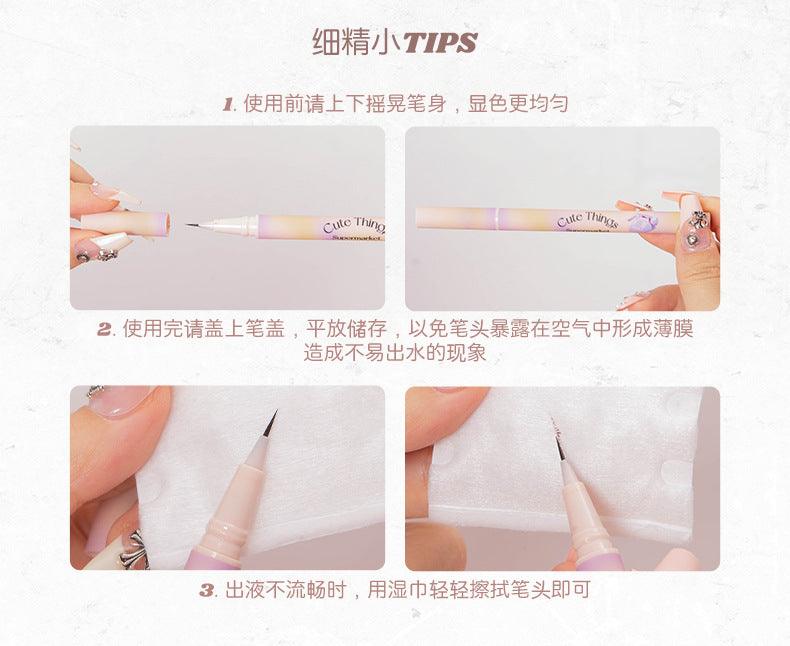 细精小TIPS

1. 使用前请上下摇晃笔身，显色更均匀

Cute Things Supermarket

Cute Things Supermarket

2. 使用完请盖上笔盖，平放储存，以免笔头暴露在空气中形成薄膜造成不易出水的现象

3. 出液不流畅时，用湿巾轻轻擦拭笔头即可