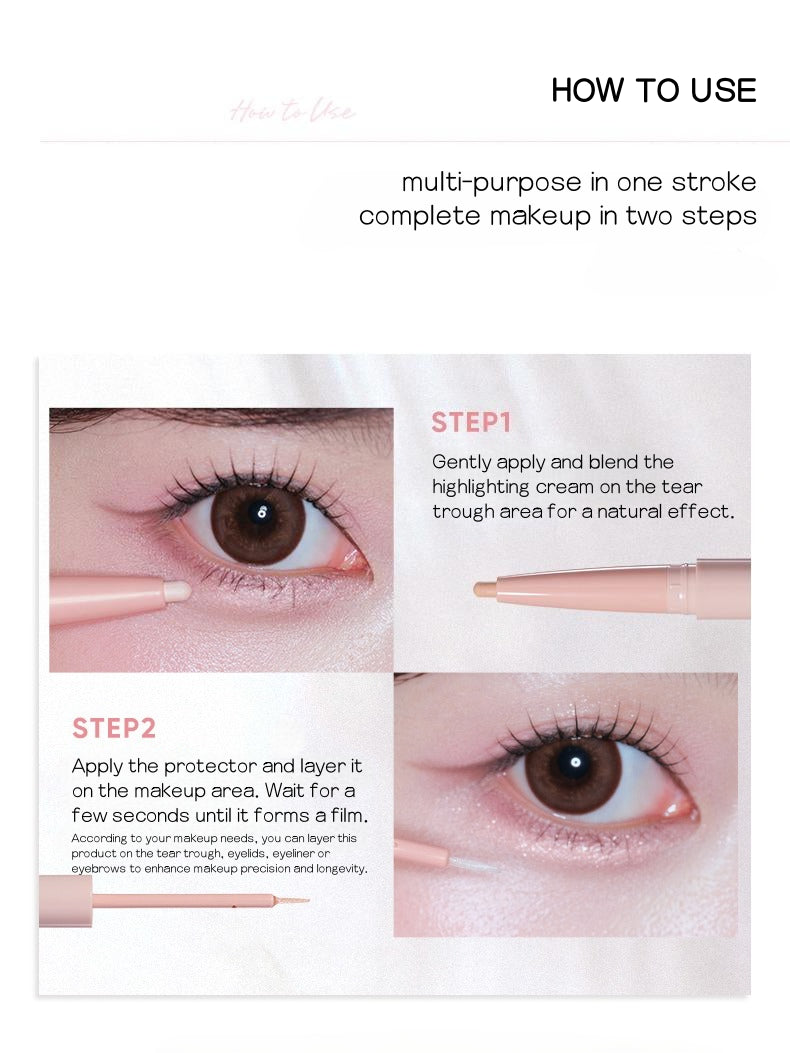 How to Use

HOW TO USE

multi-purpose in one stroke
complete makeup in two steps

STEP1

Gently apply and blend the highlighting cream on the tear trough area for a natural effect.

STEP2

Apply the protector and layer it on the makeup area. Wait for a few seconds until it forms a film.

According to your makeup needs, you can layer this product on the tear trough, eyelids, eyeliner or eyebrows to enhance makeup precision and longevity.