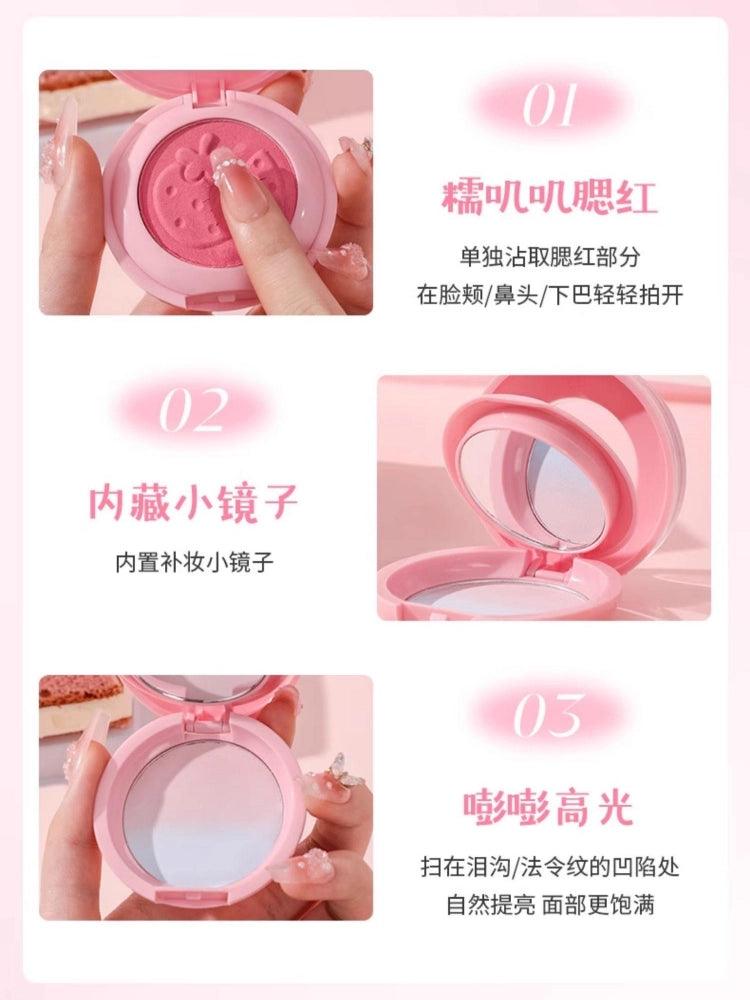 01

糯叽叽腮红

单独沾取腮红部分
在脸颊/鼻头/下巴轻轻拍开

02

内藏小镜子

内置补妆小镜子

03

嘭嘭高光

扫在泪沟/法令纹的凹陷处
自然提亮 面部更饱满