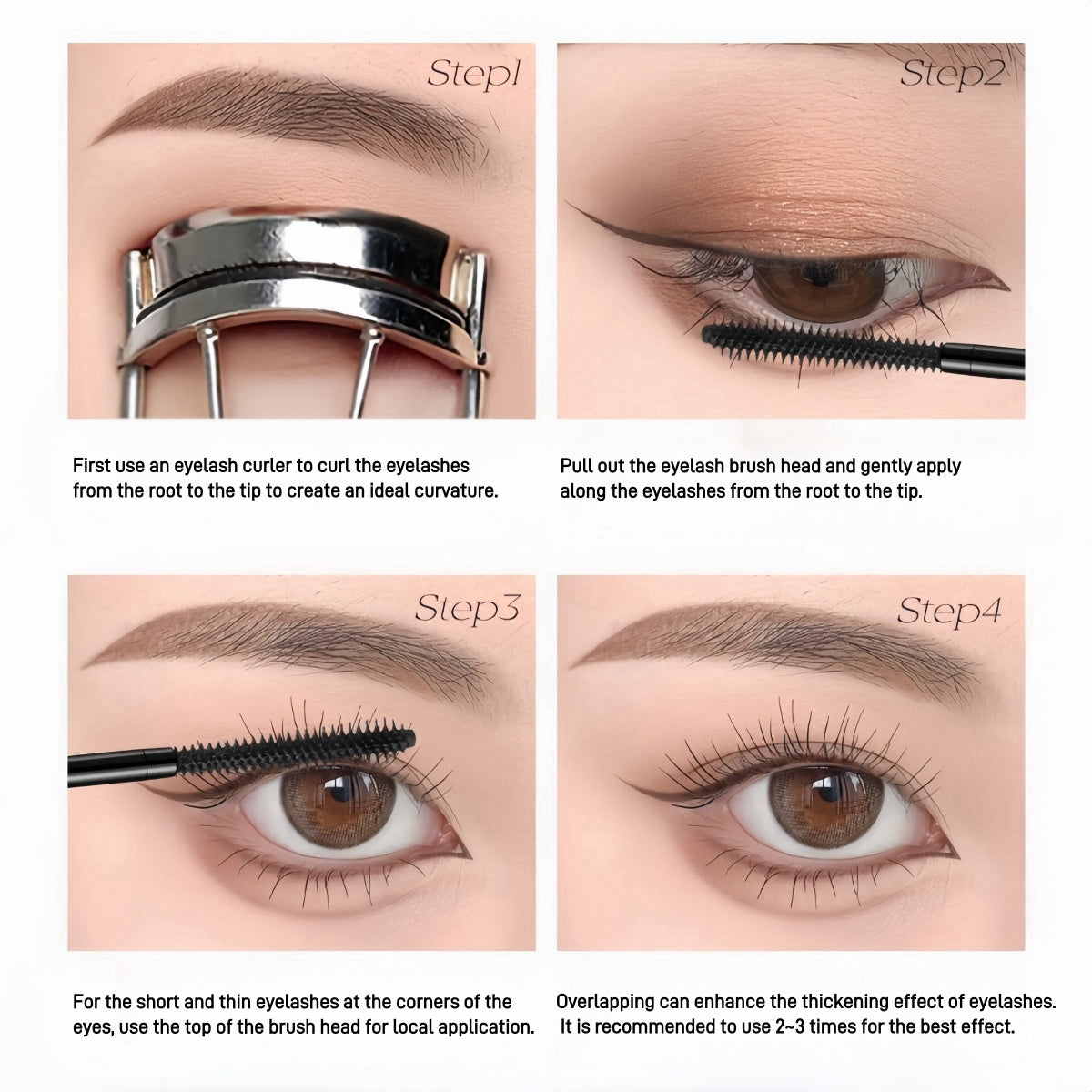 Step1

First use an eyelash curler to curl the eyelashes from the root to the tip to create an ideal curvature.

Step2

Pull out the eyelash brush head and gently apply along the eyelashes from the root to the tip.

Step3

For the short and thin eyelashes at the corners of the eyes, use the top of the brush head for local application.

Step4

Overlapping can enhance the thickening effect of eyelashes. It is recommended to use 2~3 times for the best effect.