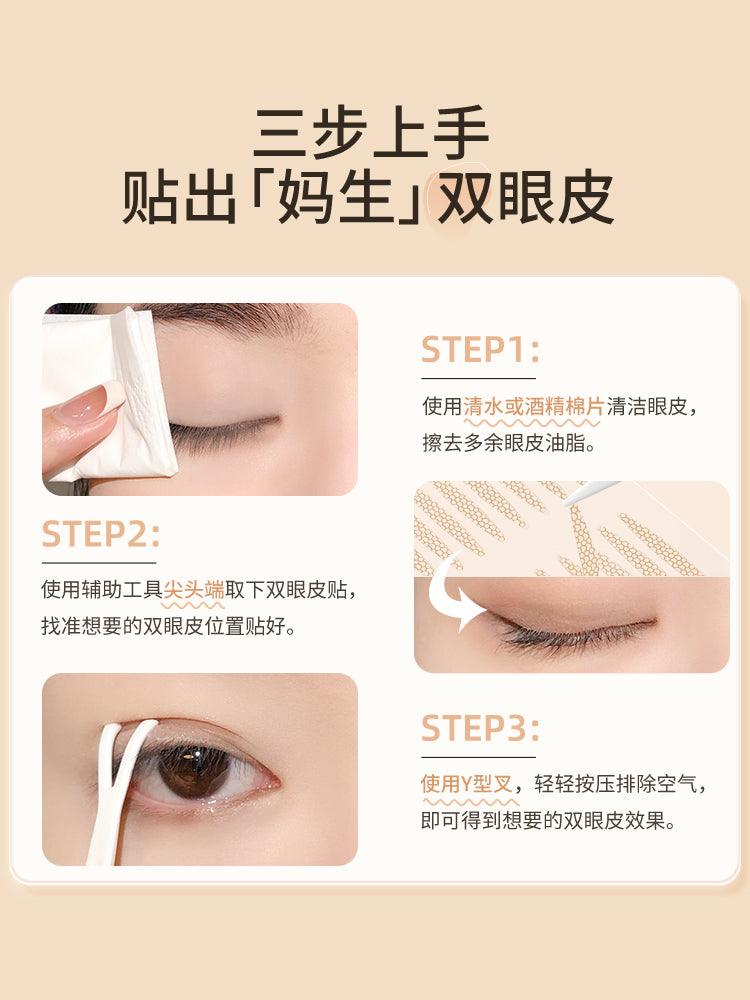 三步上手
贴出「妈生」双眼皮

STEP1:
使用清水或酒精棉片清洁眼皮，擦去多余眼皮油脂。

STEP2:
使用辅助工具尖头端取下双眼皮贴，找准想要的双眼皮位置贴好。

STEP3:
使用Y型叉，轻轻按压排除空气，即可得到想要的双眼皮效果。